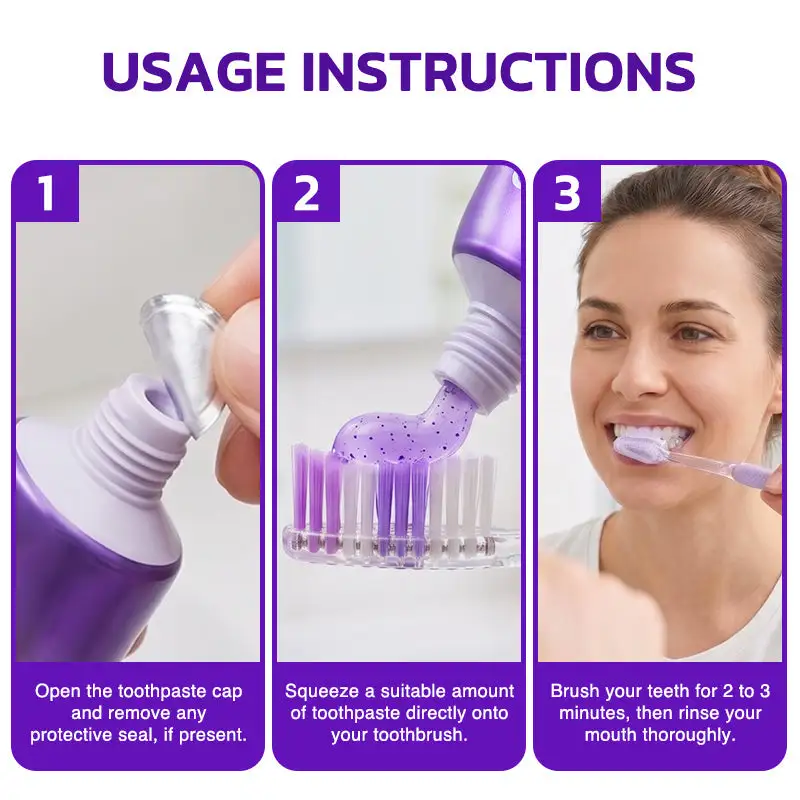 USAGE INSTRUCTIONS

1

Open the toothpaste cap and remove any protective seal, if present.

2

Squeeze a suitable amount of toothpaste directly onto your toothbrush.

3

Brush your teeth for 2 to 3 minutes, then rinse your mouth thoroughly.