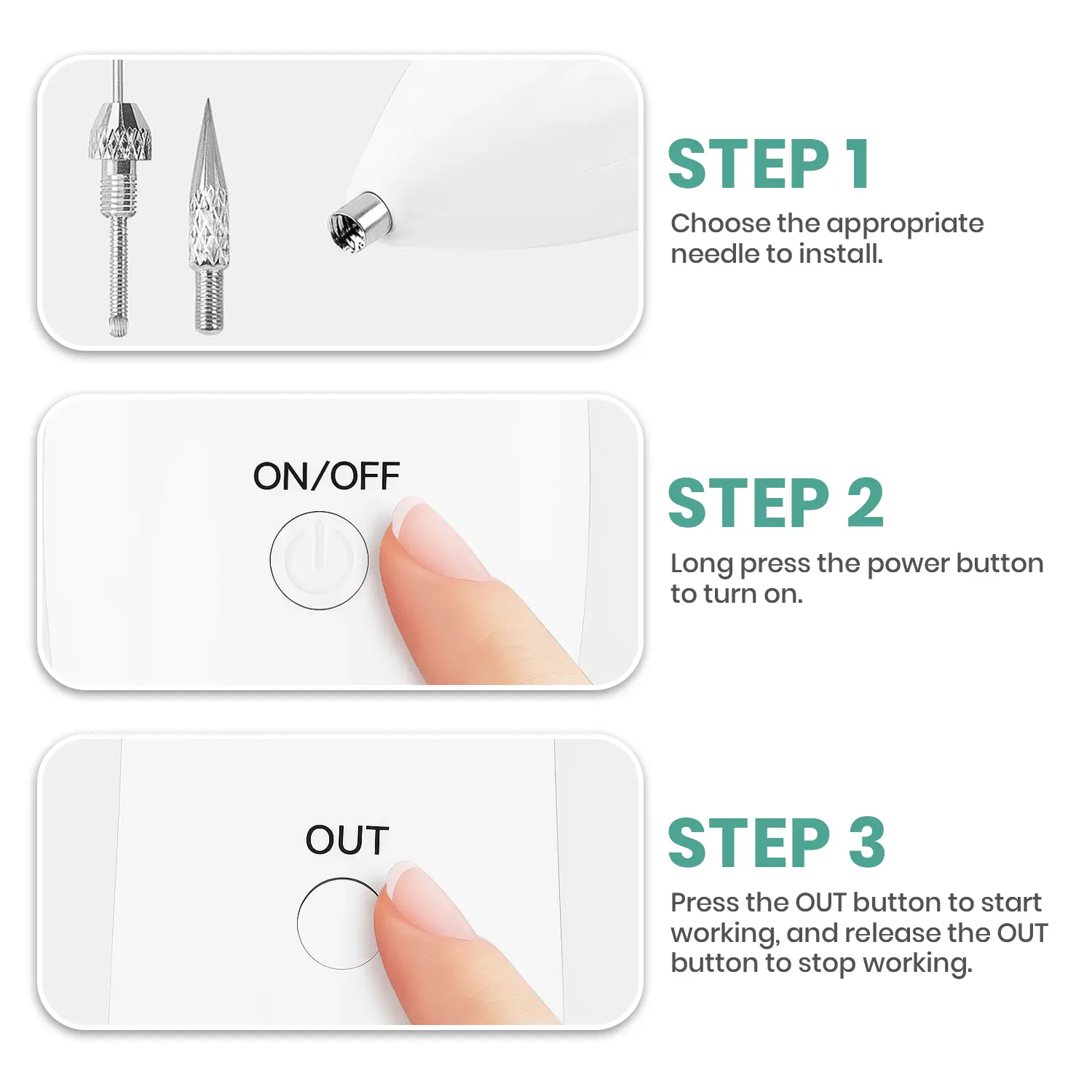 STEP 1
Choose the appropriate needle to install.

ON/OFF

STEP 2
Long press the power button to turn on.

OUT

STEP 3
Press the OUT button to start working, and release the OUT button to stop working.