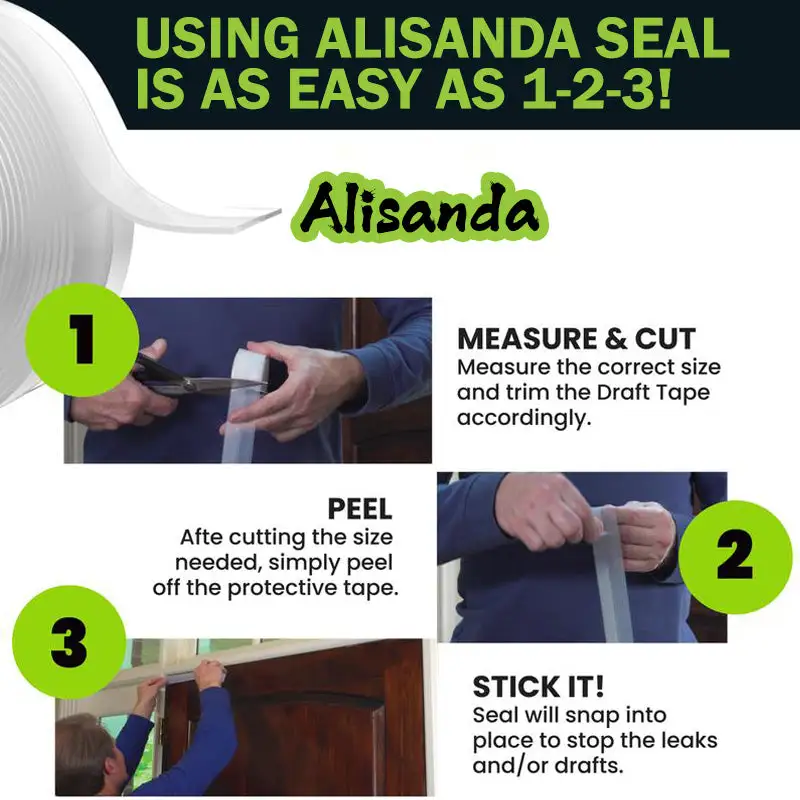 USING ALISANDA SEAL IS AS EASY AS 1-2-3!

Alisanda

1

MEASURE & CUT
Measure the correct size and trim the Draft Tape accordingly.

PEEL
Afte cutting the size needed, simply peel off the protective tape.

2

3

STICK IT!
Seal will snap into place to stop the leaks and/or drafts.